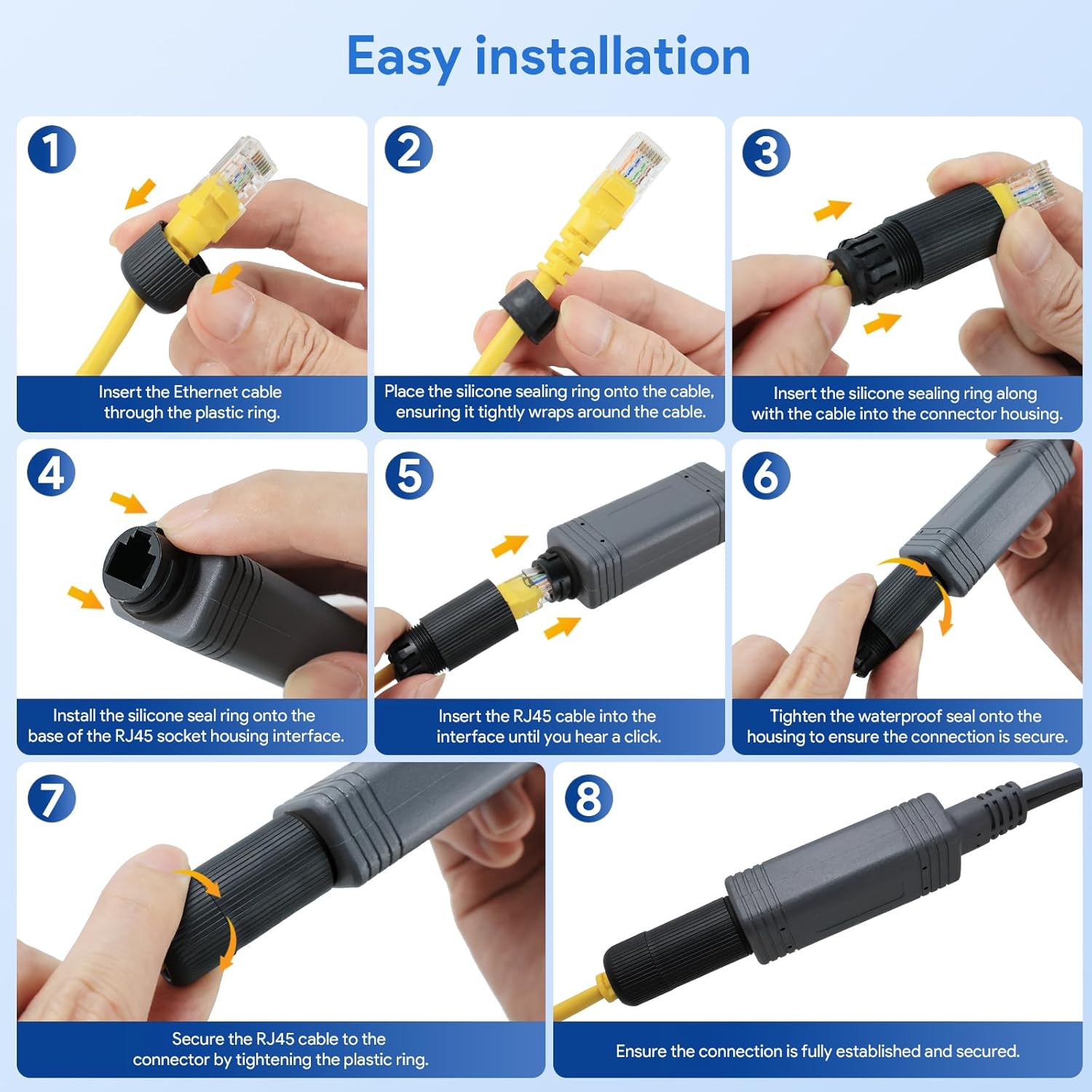 Easy installation

1
Insert the Ethernet cable through the plastic ring.

2
Place the silicone sealing ring onto the cable, ensuring it tightly wraps around the cable.

3
Insert the silicone sealing ring along with the cable into the connector housing.

4
Install the silicone seal ring onto the base of the RJ45 socket housing interface.

5
Insert the RJ45 cable into the interface until you hear a click.

6
Tighten the waterproof seal onto the housing to ensure the connection is secure.

7
Secure the RJ45 cable to the connector by tightening the plastic ring.

8
Ensure the connection is fully established and secured.