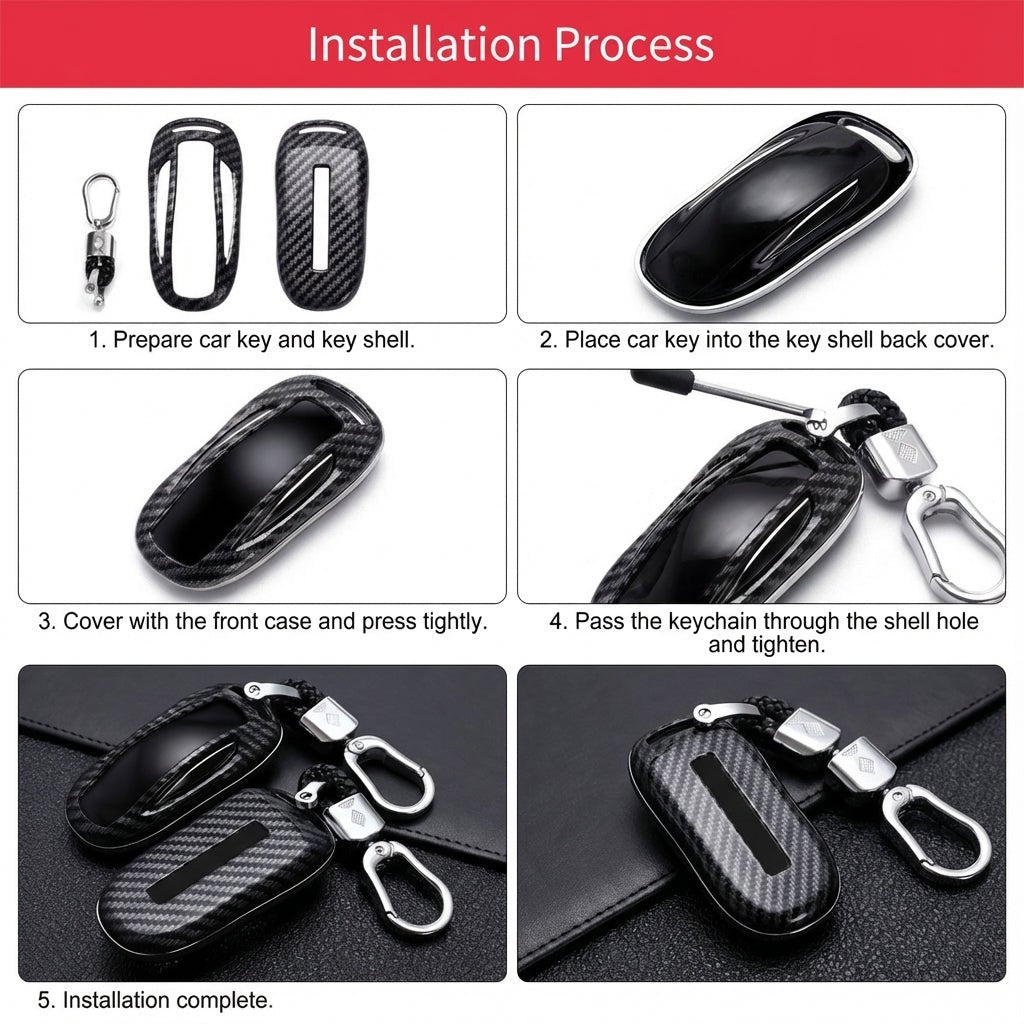 Installation Process

1. Prepare car key and key shell.

2. Place car key into the key shell back cover.

3. Cover with the front case and press tightly.

4. Pass the keychain through the shell hole and tighten.

5. Installation complete.