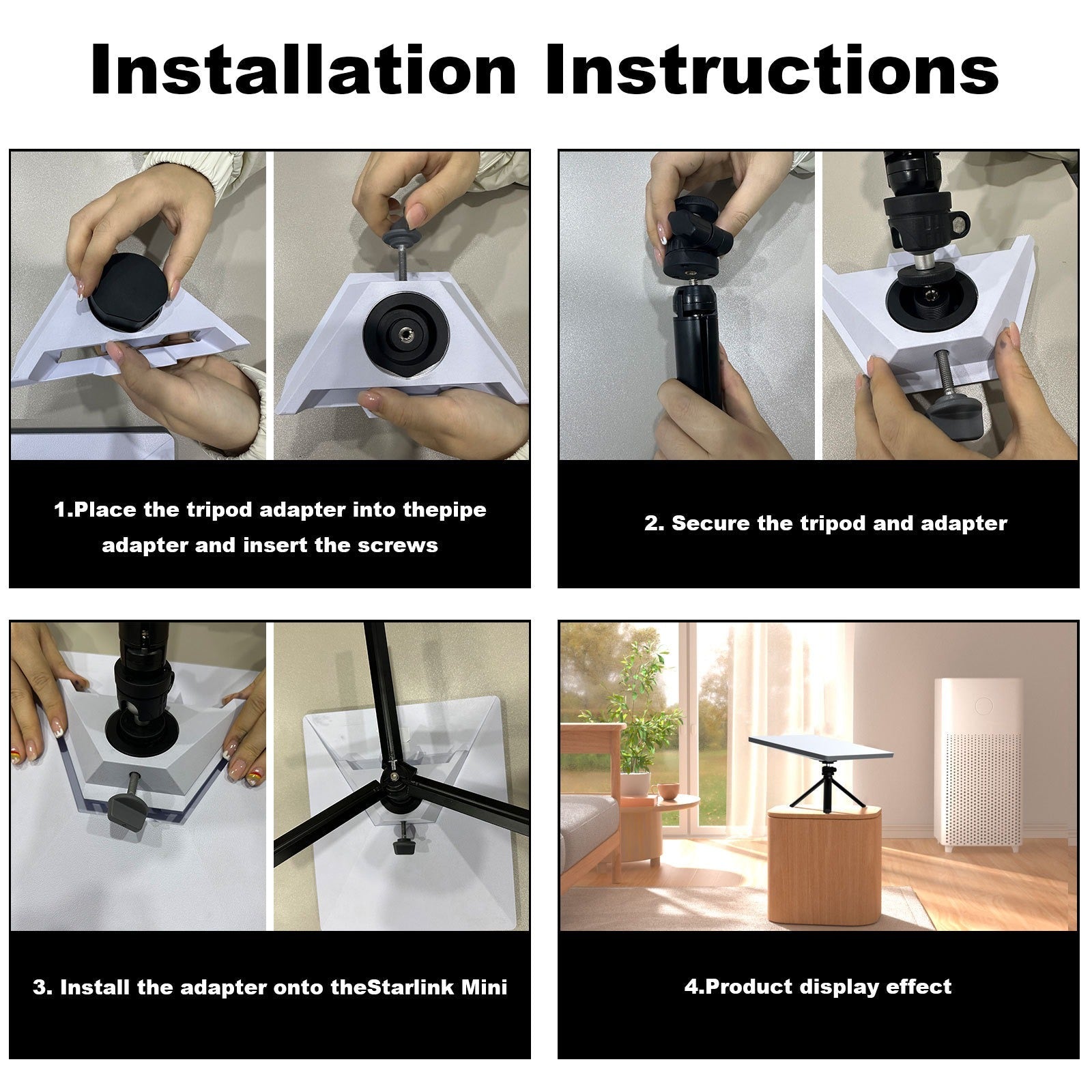 Installation Instructions

1.Place the tripod adapter into thepipe adapter and insert the screws

2. Secure the tripod and adapter

3. Install the adapter onto theStarlink Mini

4.Product display effect