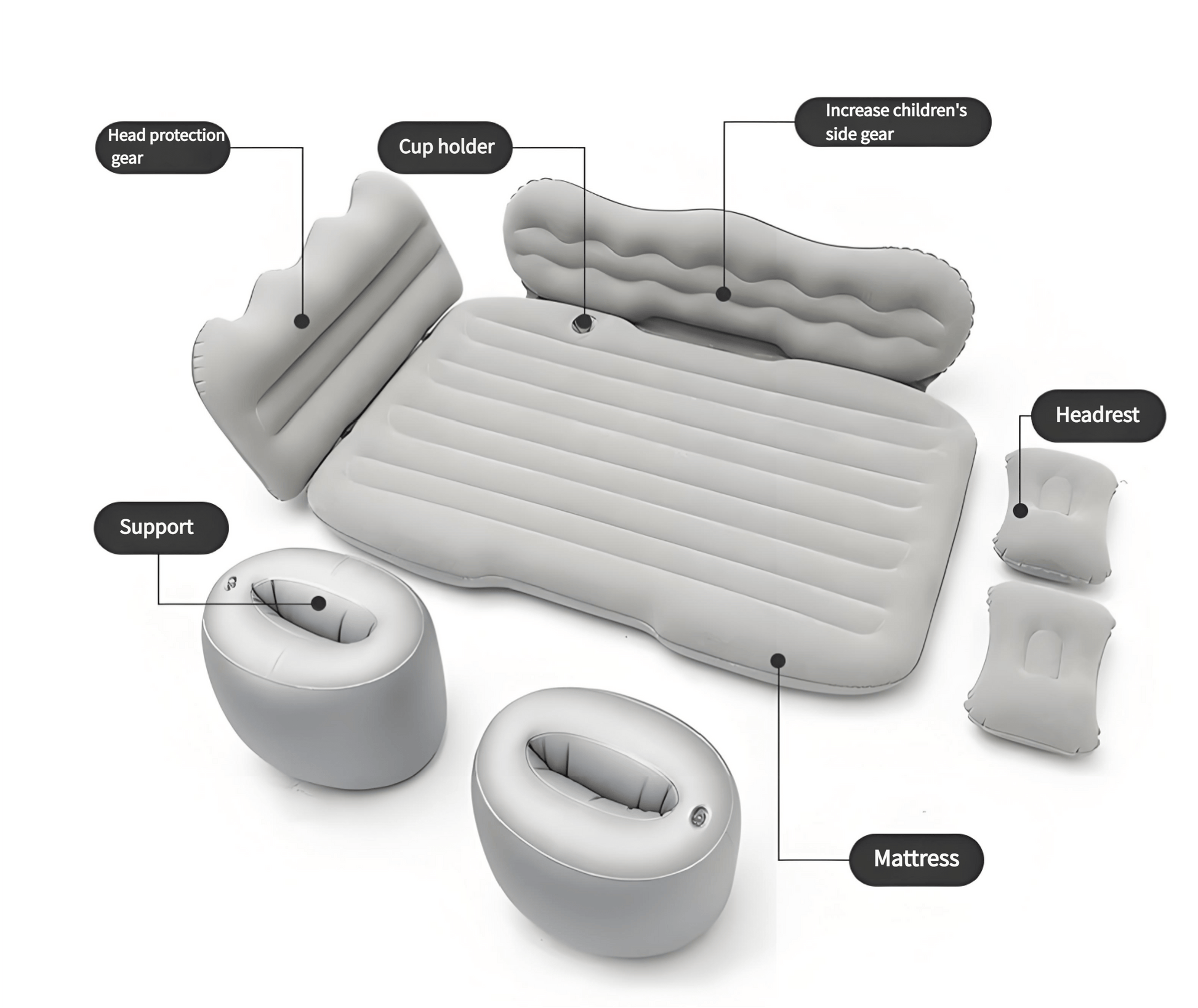 Head protection gear

Cup holder

Increase children's side gear

Headrest

Support

Mattress