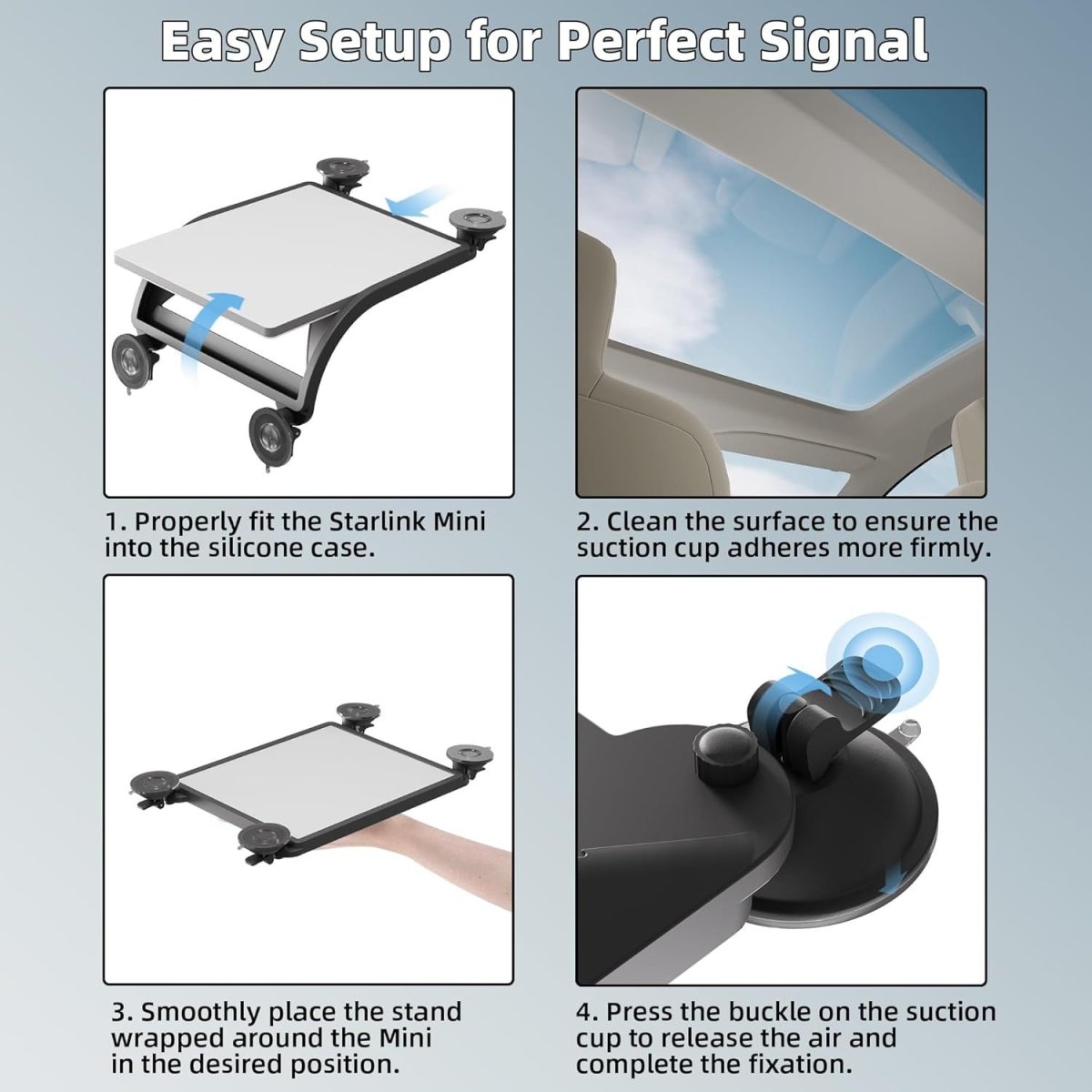 Easy Setup for Perfect Signal

1. Properly fit the Starlink Mini into the silicone case.

2. Clean the surface to ensure the suction cup adheres more firmly.

3. Smoothly place the stand wrapped around the Mini in the desired position.

4. Press the buckle on the suction cup to release the air and complete the fixation.