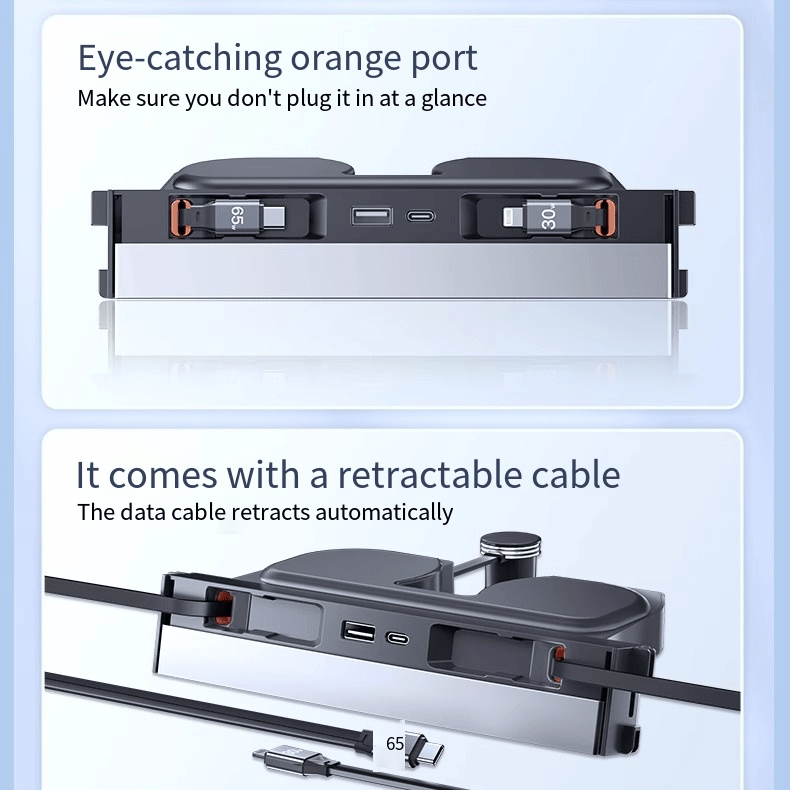 Eye-catching orange port
Make sure you don't plug it in at a glance

65w
30w

It comes with a retractable cable
The data cable retracts automatically

65