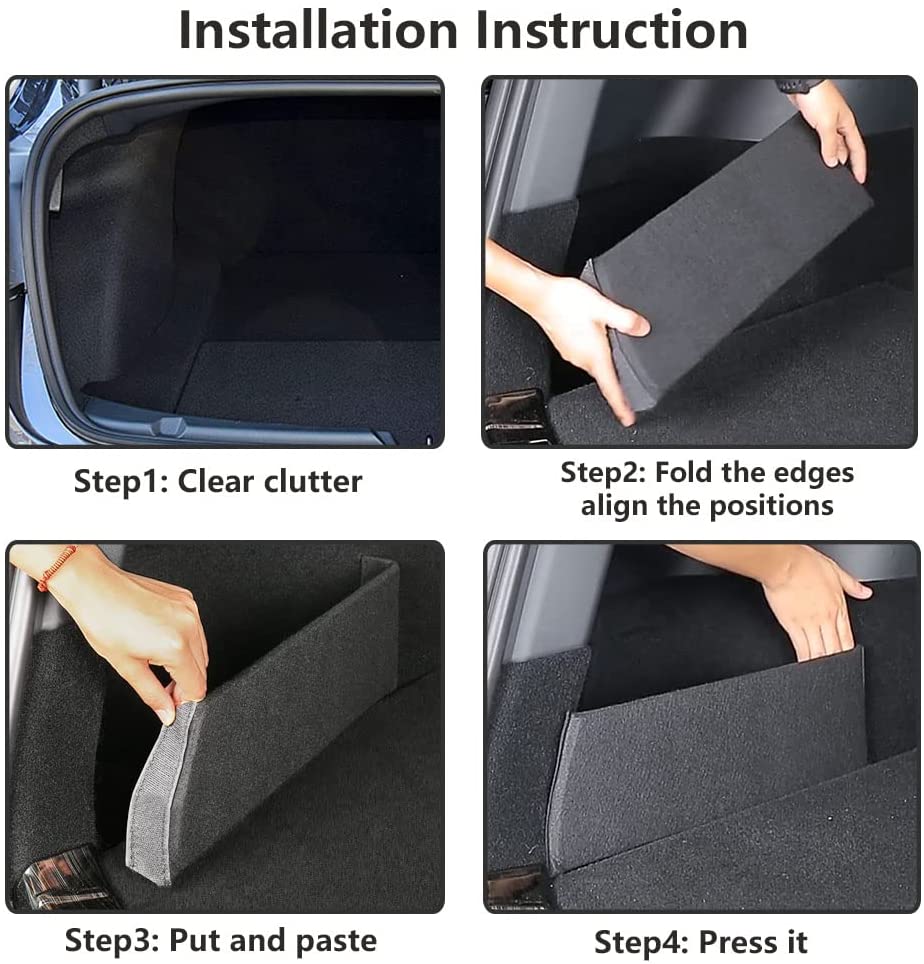 Installation Instruction

Step1: Clear clutter

Step2: Fold the edges align the positions

Step3: Put and paste

Step4: Press it